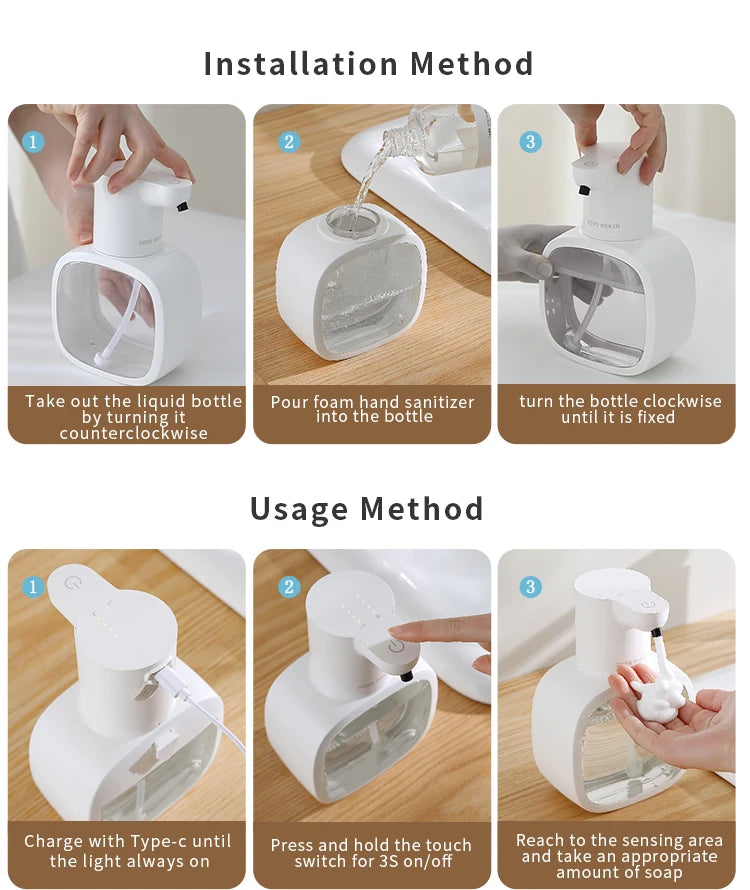 Installation Method

1

Take out the liquid bottle by turning it counterclockwise

2

Pour foam hand sanitizer into the bottle

3

turn the bottle clockwise until it is fixed

Usage Method

1

Charge with Type-c until the light always on

2

Press and hold the touch switch for 3S on/off

3

Reach to the sensing area and take an appropriate amount of soap