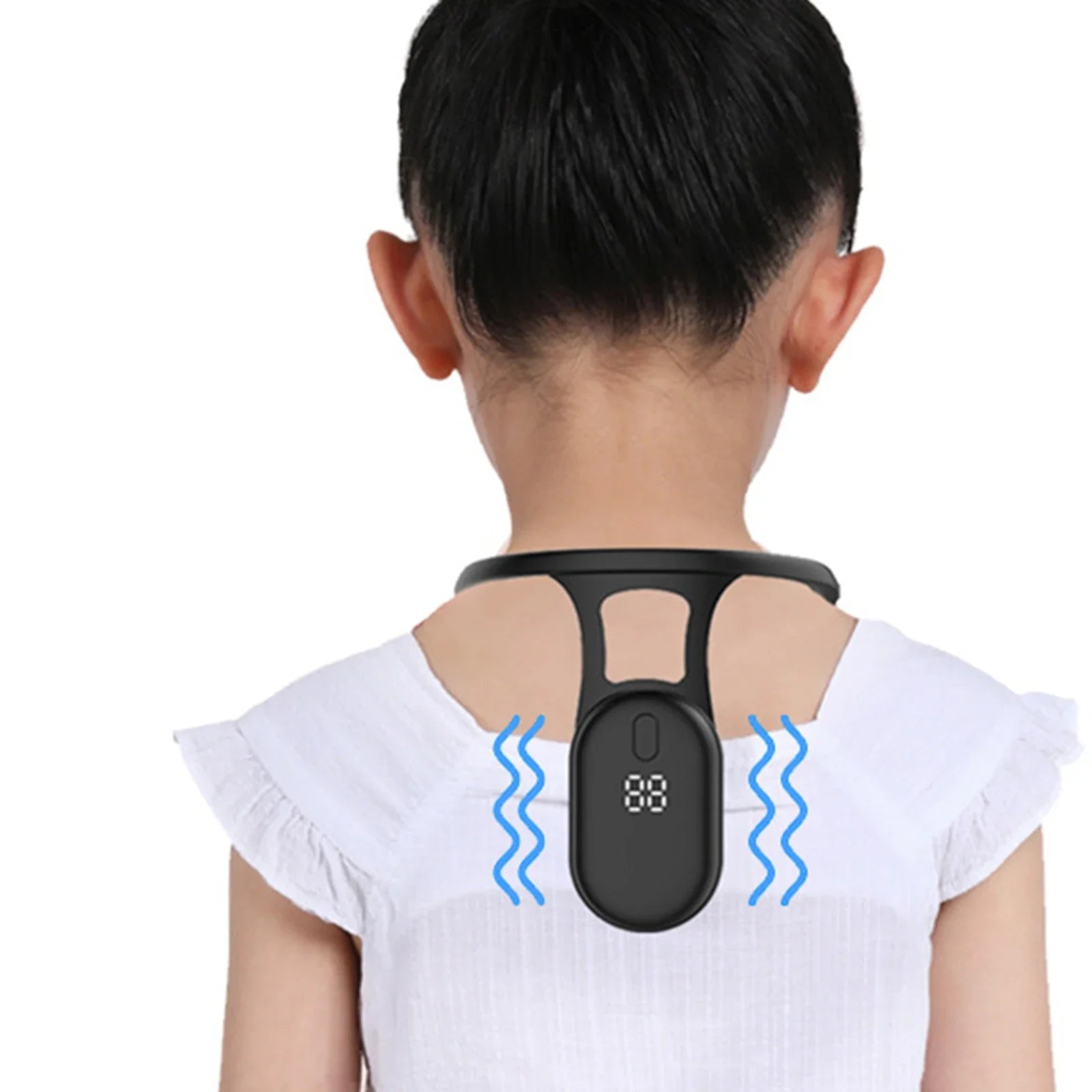 88