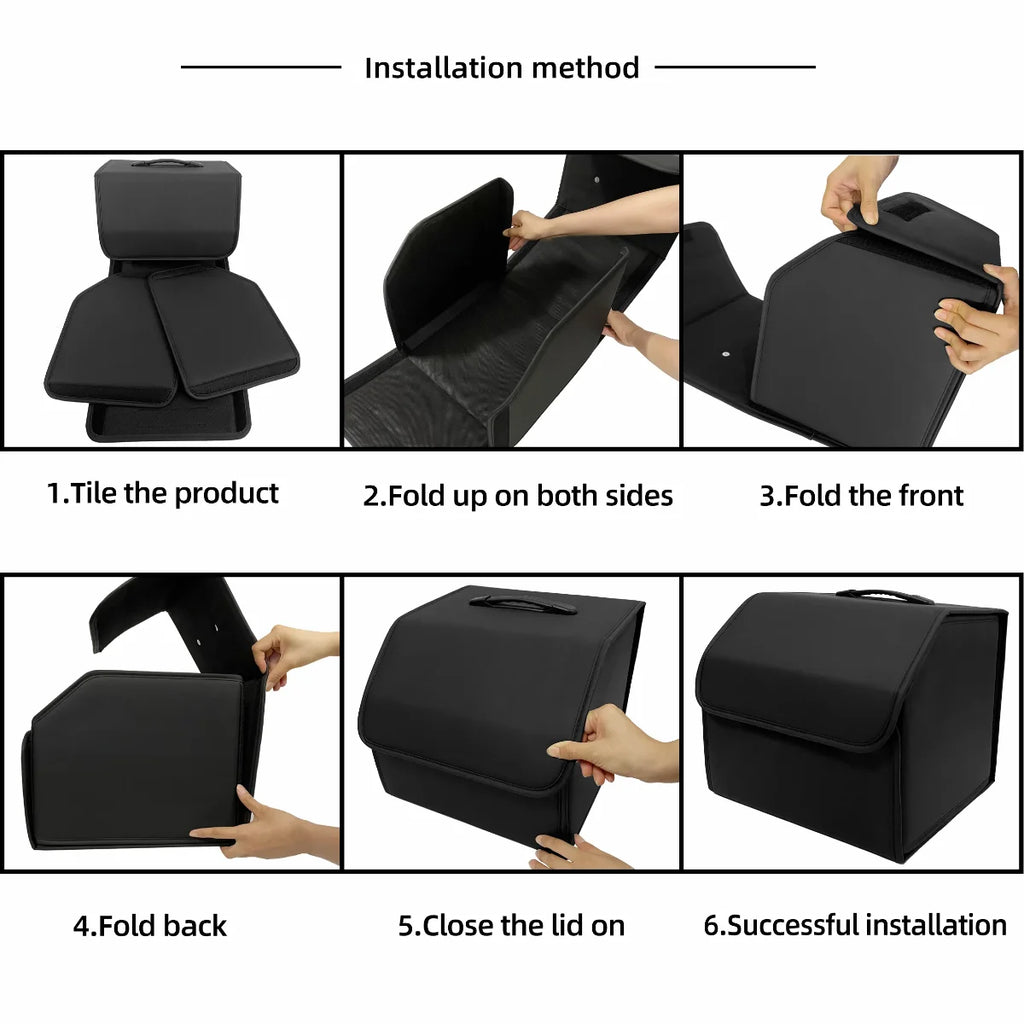 Installation method

1.Tile the product

2.Fold up on both sides

3.Fold the front

4.Fold back

5.Close the lid on

6.Successful installation