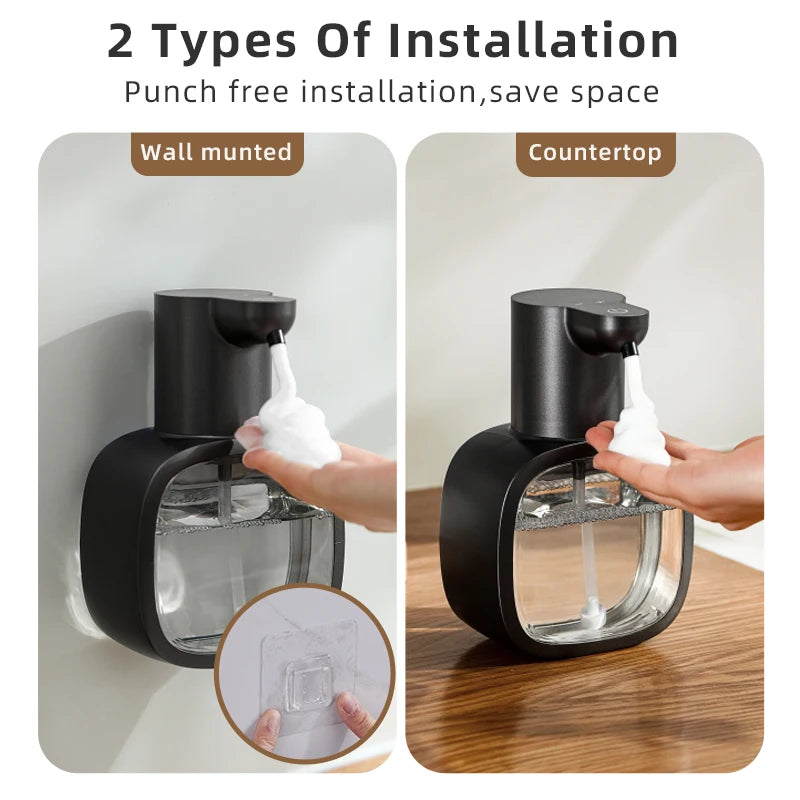 2 Types Of Installation

Punch free installation,save space

Wall munted

Countertop