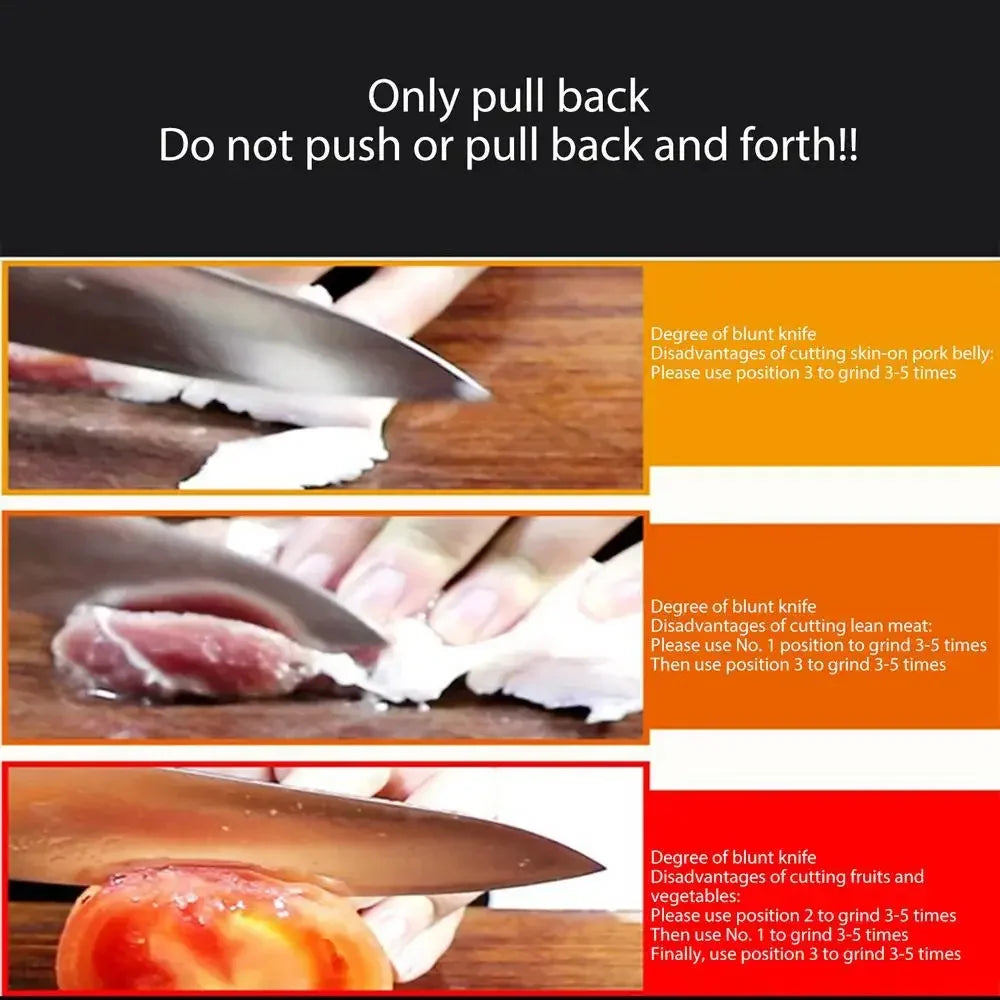 Only pull back
Do not push or pull back and forth!!

Degree of blunt knife
Disadvantages of cutting skin-on pork belly:
Please use position 3 to grind 3-5 times

Degree of blunt knife
Disadvantages of cutting lean meat:
Please use No. 1 position to grind 3-5 times
Then use position 3 to grind 3-5 times

Degree of blunt knife
Disadvantages of cutting fruits and vegetables:
Please use position 2 to grind 3-5 times
Then use No. 1 to grind 3-5 times
Finally, use position 3 to grind 3-5 times