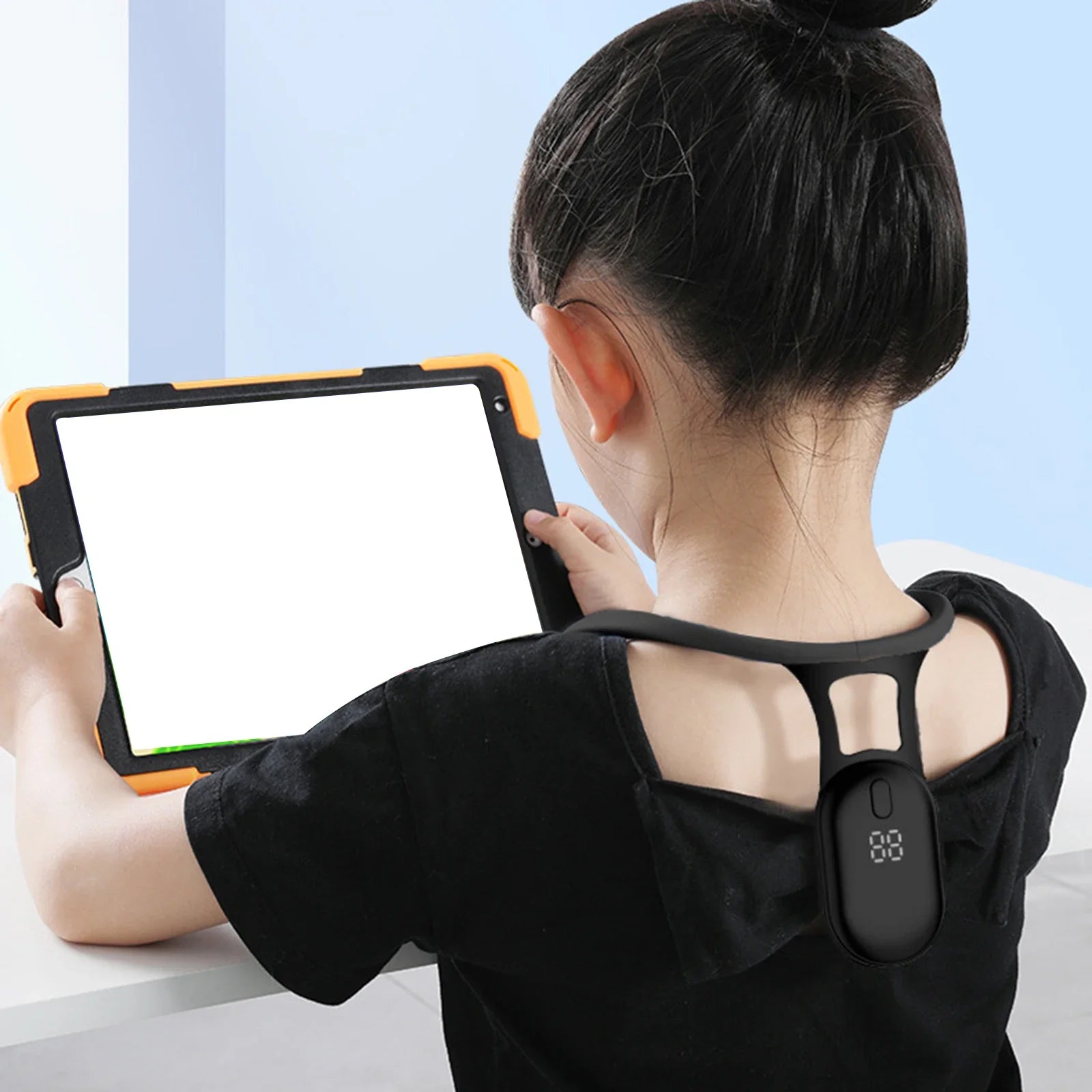 88